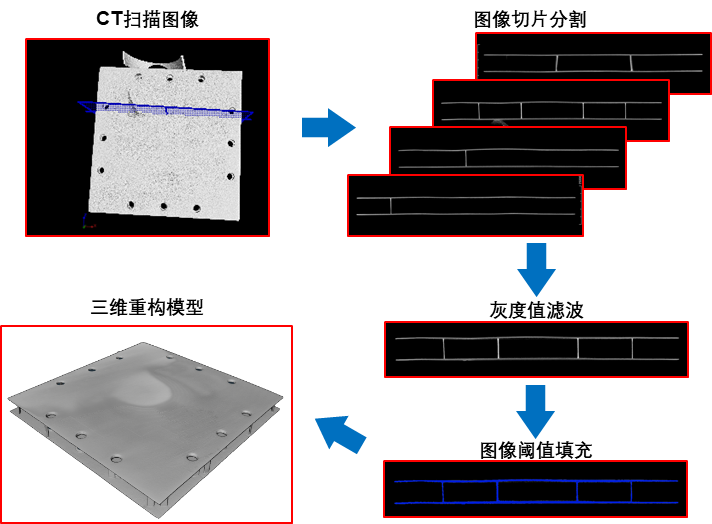 CT扫描图像

图像切片分割

灰度值滤波

图像阈值填充

三维重构模型